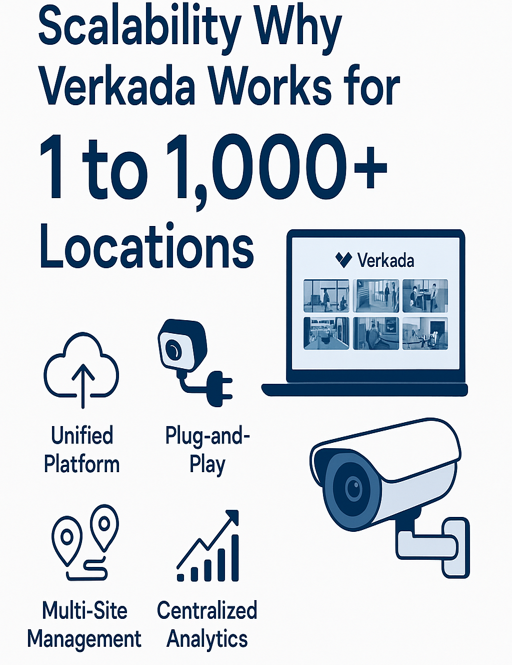 Scalability Why Verkada Works for

1 to 1,000+ Locations

Verkada

Unified Platform

Plug-and-Play

Multi-Site Management

Centralized Analytics